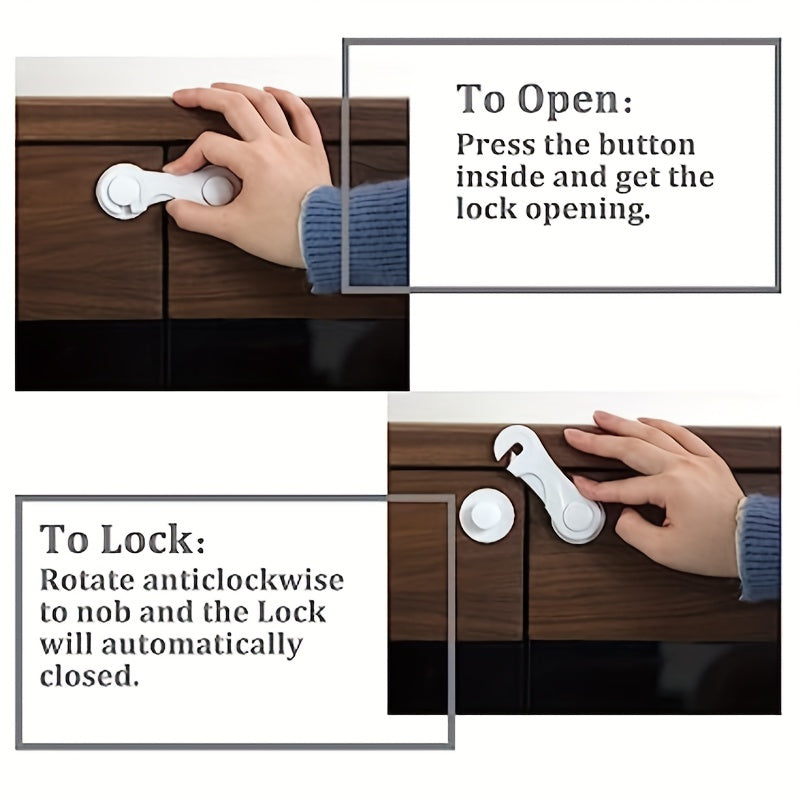 To Open:
Press the button inside and get the lock opening.

To Lock:
Rotate anticlockwise to nob and the Lock will automatically closed.