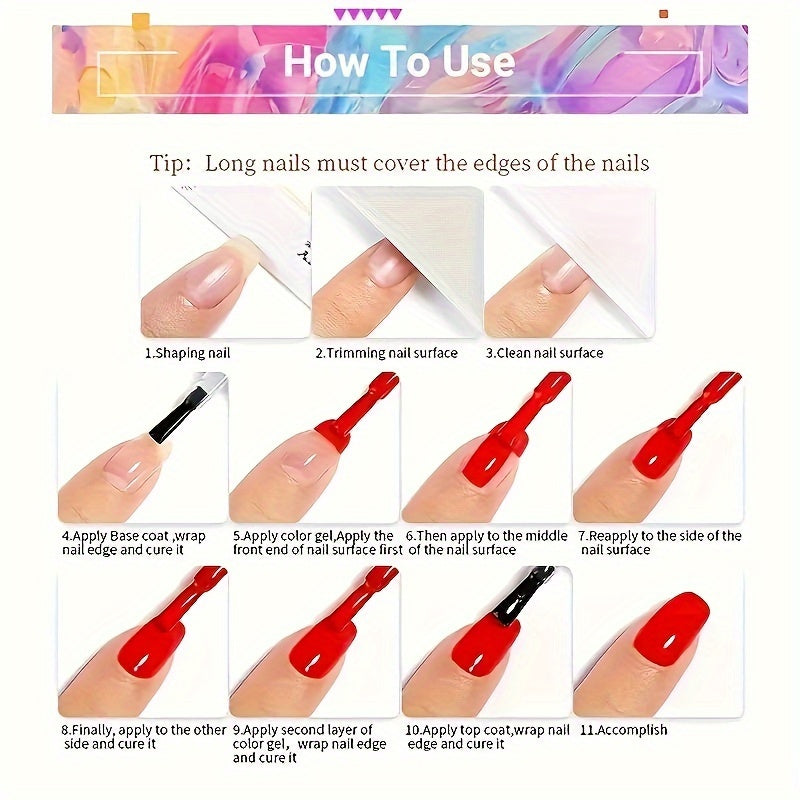 How To Use

Tip: Long nails must cover the edges of the nails

1.Shaping nail

2.Trimming nail surface

3.Clean nail surface

4.Apply Base coat ,wrap nail edge and cure it

5.Apply color gel,Apply the front end of nail surface first

6.Then apply to the middle of the nail surface

7.Reapply to the side of the nail surface

8.Finally, apply to the other side and cure it

9.Apply second layer of color gel, wrap nail edge and cure it

10.Apply top coat,wrap nail edge and cure it

11.Accomplish