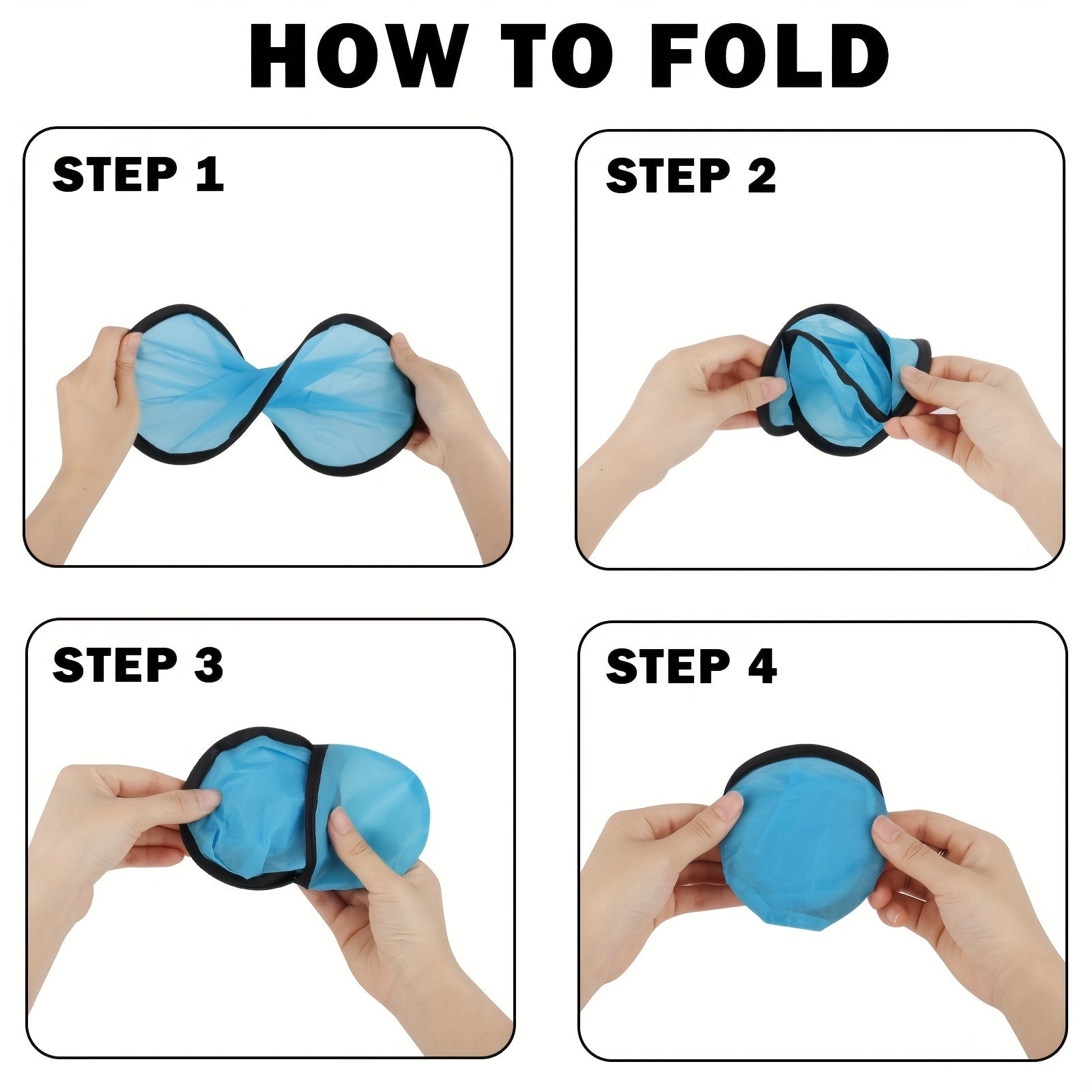 HOW TO FOLD

STEP 1

STEP 2

STEP 3

STEP 4