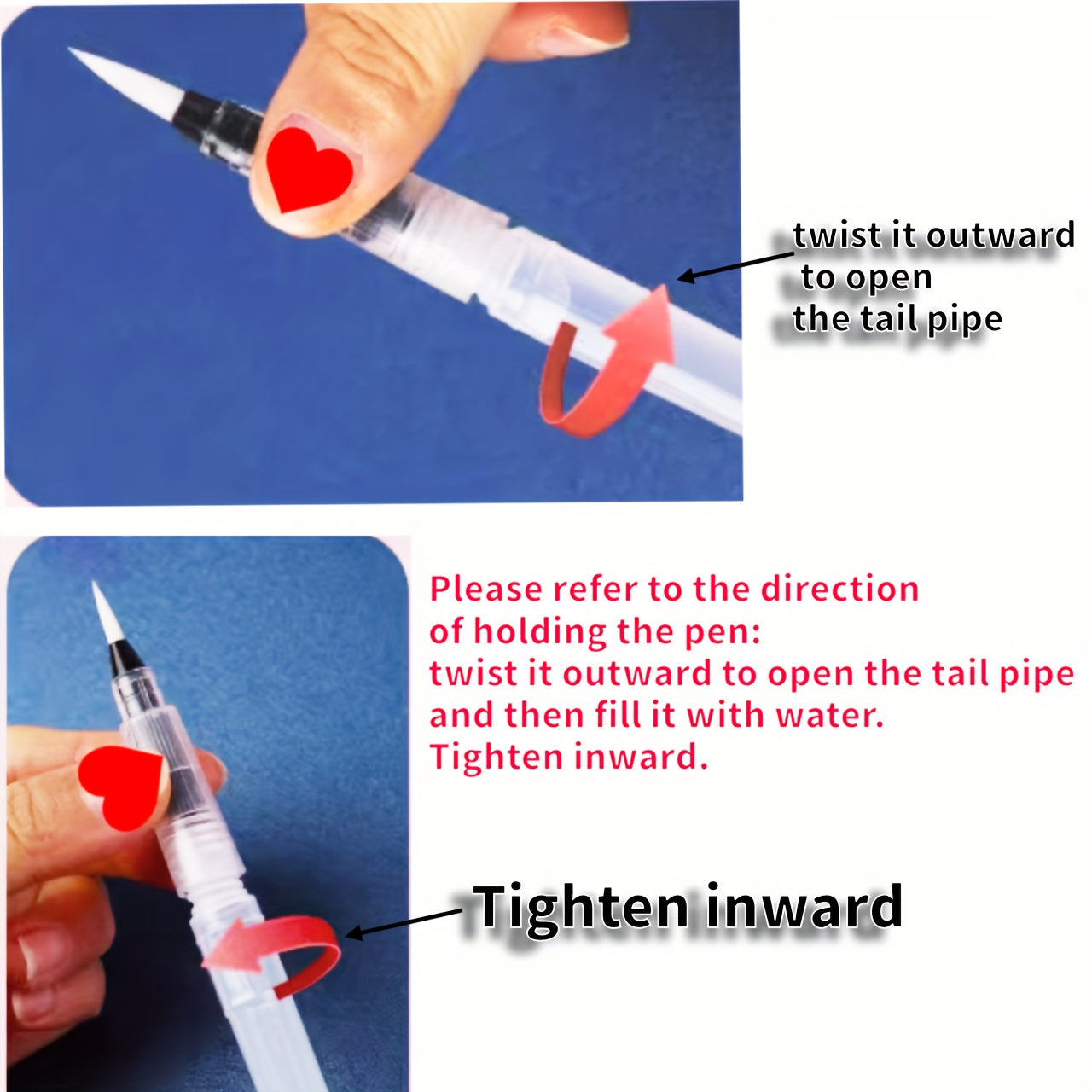 twist it outward to open the tail pipe

Please refer to the direction of holding the pen:
twist it outward to open the tail pipe and then fill it with water.
Tighten inward.

Tighten inward