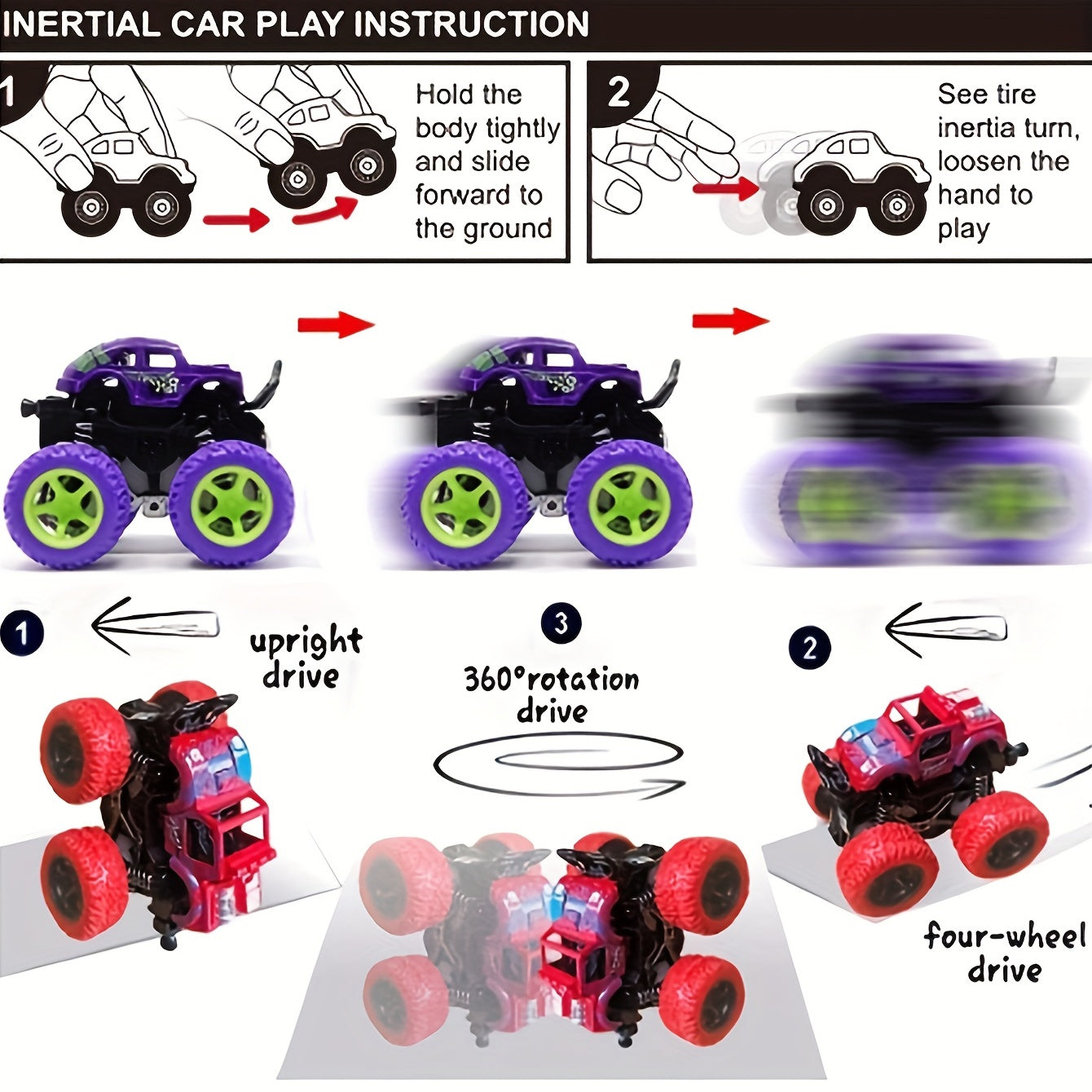 INERTIAL CAR PLAY INSTRUCTION

1

Hold the body tightly and slide forward to the ground

2

See tire inertia turn, loosen the hand to play

1

upright drive

3

360°rotation drive

2

four-wheel drive