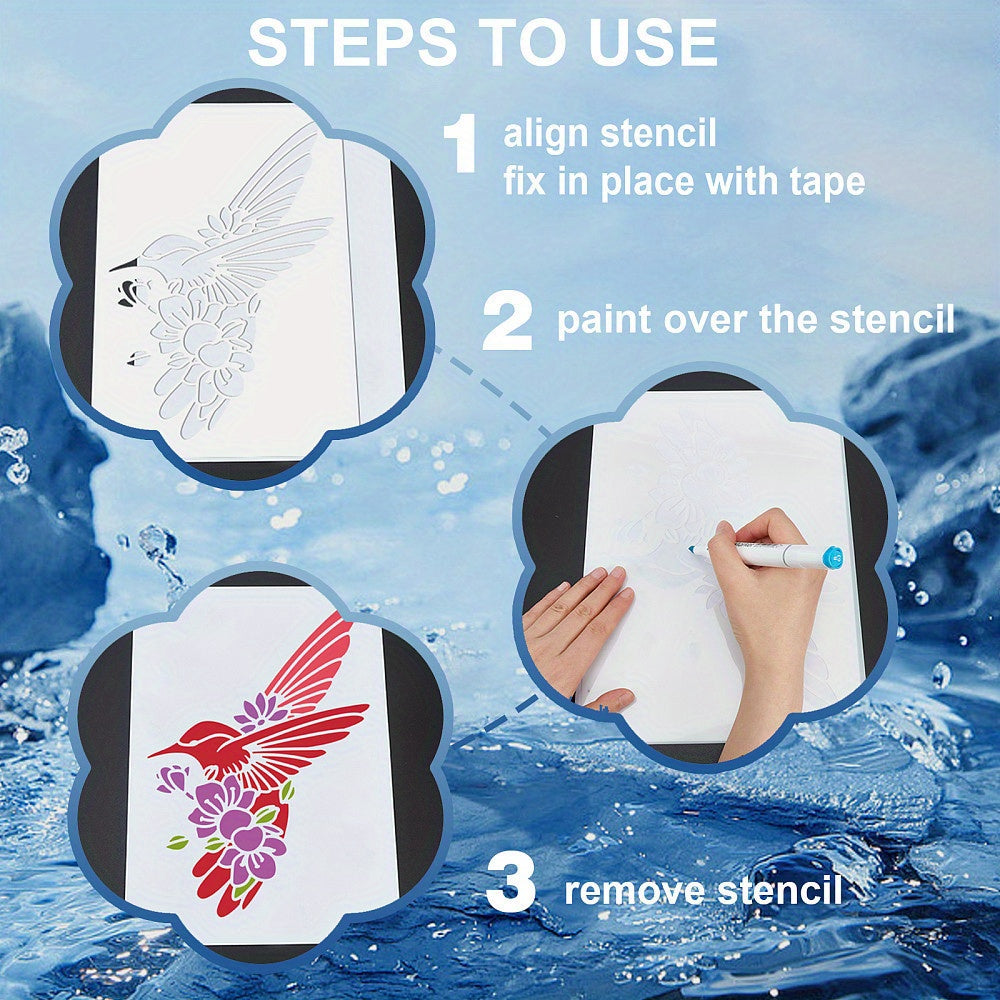 STEPS TO USE

1 align stencil fix in place with tape

2 paint over the stencil

3 remove stencil