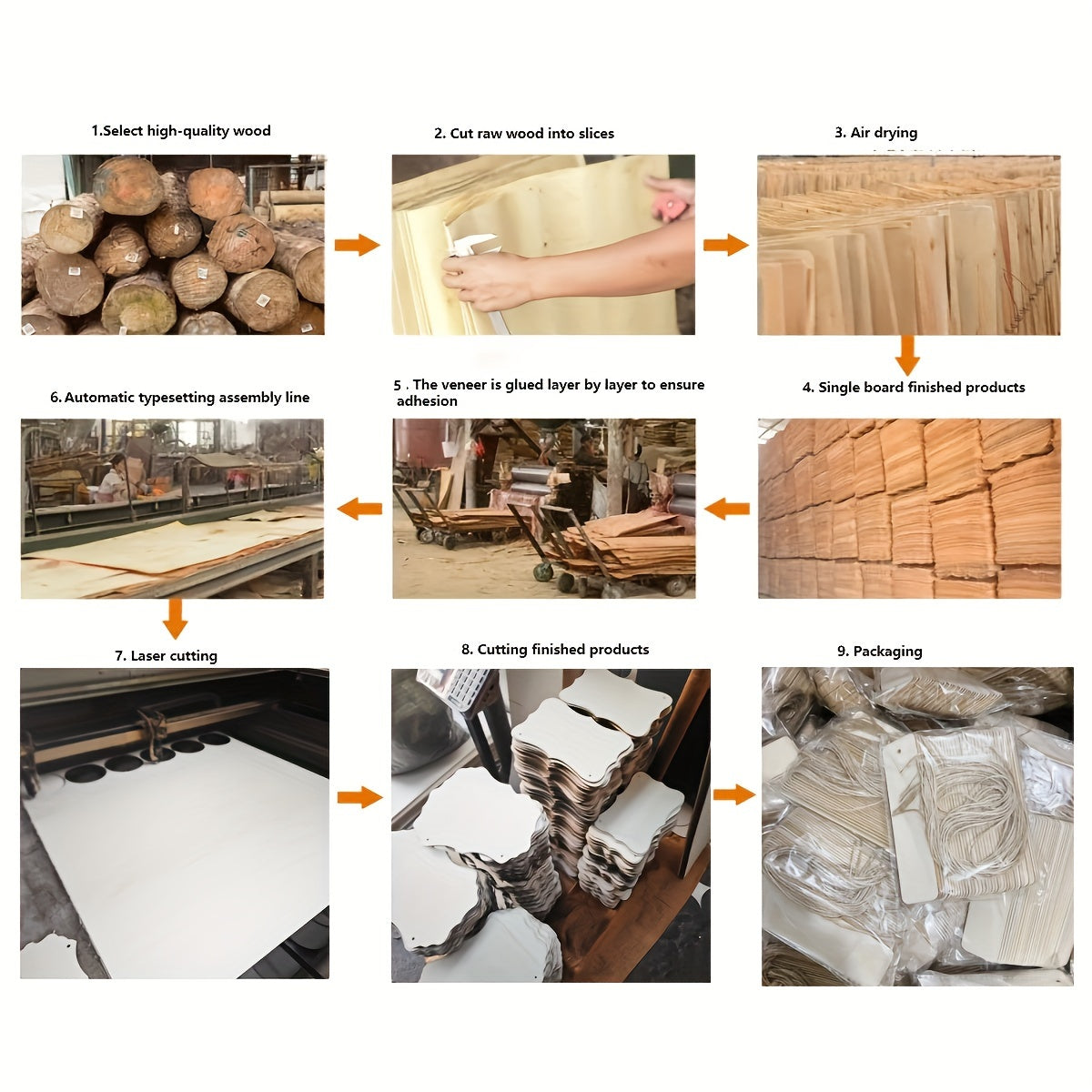 1.Select high-quality wood

2. Cut raw wood into slices

3. Air drying

4. Single board finished products

5 . The veneer is glued layer by layer to ensure adhesion

6. Automatic typesetting assembly line

7. Laser cutting

8. Cutting finished products

9. Packaging